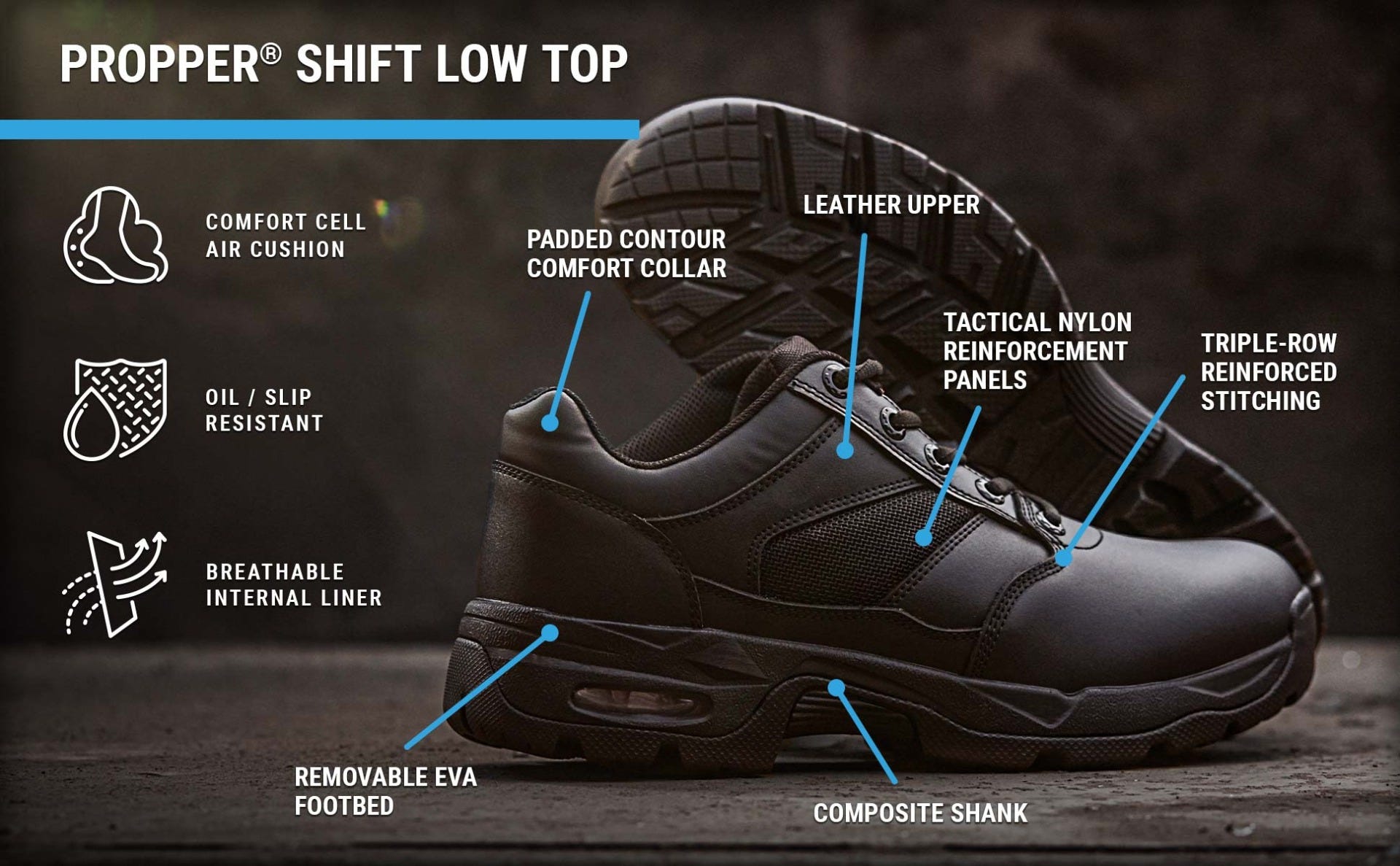 PROPPER® SHIFT LOW TOP

COMFORT CELL AIR CUSHION

OIL / SLIP RESISTANT

BREATHABLE INTERNAL LINER

PADDED CONTOUR COMFORT COLLAR

LEATHER UPPER

TACTICAL NYLON REINFORCEMENT PANELS

TRIPLE-ROW REINFORCED STITCHING

REMOVABLE EVA FOOTBED

COMPOSITE SHANK